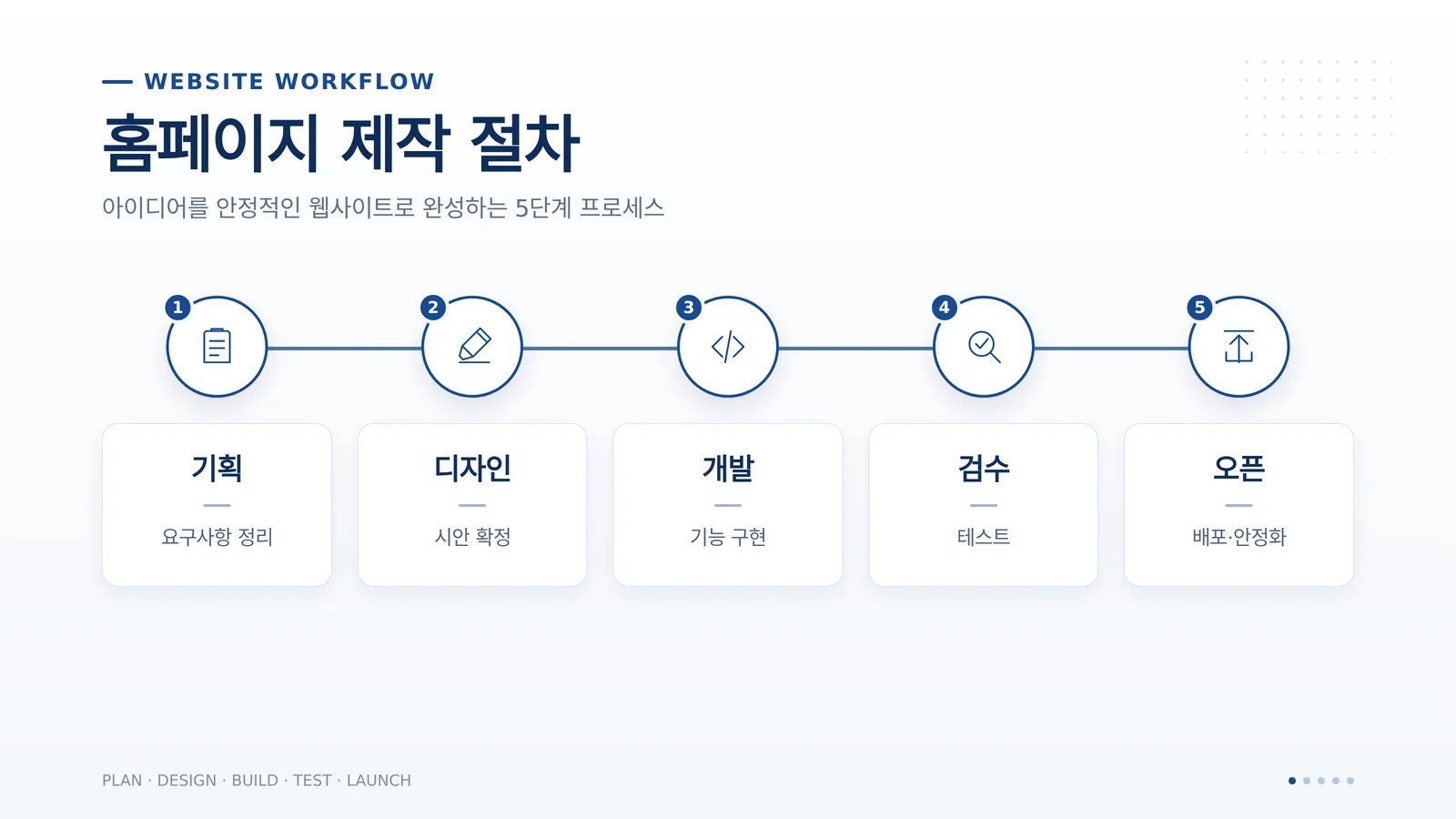 WEBSITE WORKFLOW

홈페이지 제작 절차

아이디어를 안정적인 웹사이트로 완성하는 5단계 프로세스

1
기획
요구사항 정리

2
디자인
시안 확정

3
개발
기능 구현

4
검수
테스트

5
오픈
배포·안정화

PLAN · DESIGN · BUILD · TEST · LAUNCH